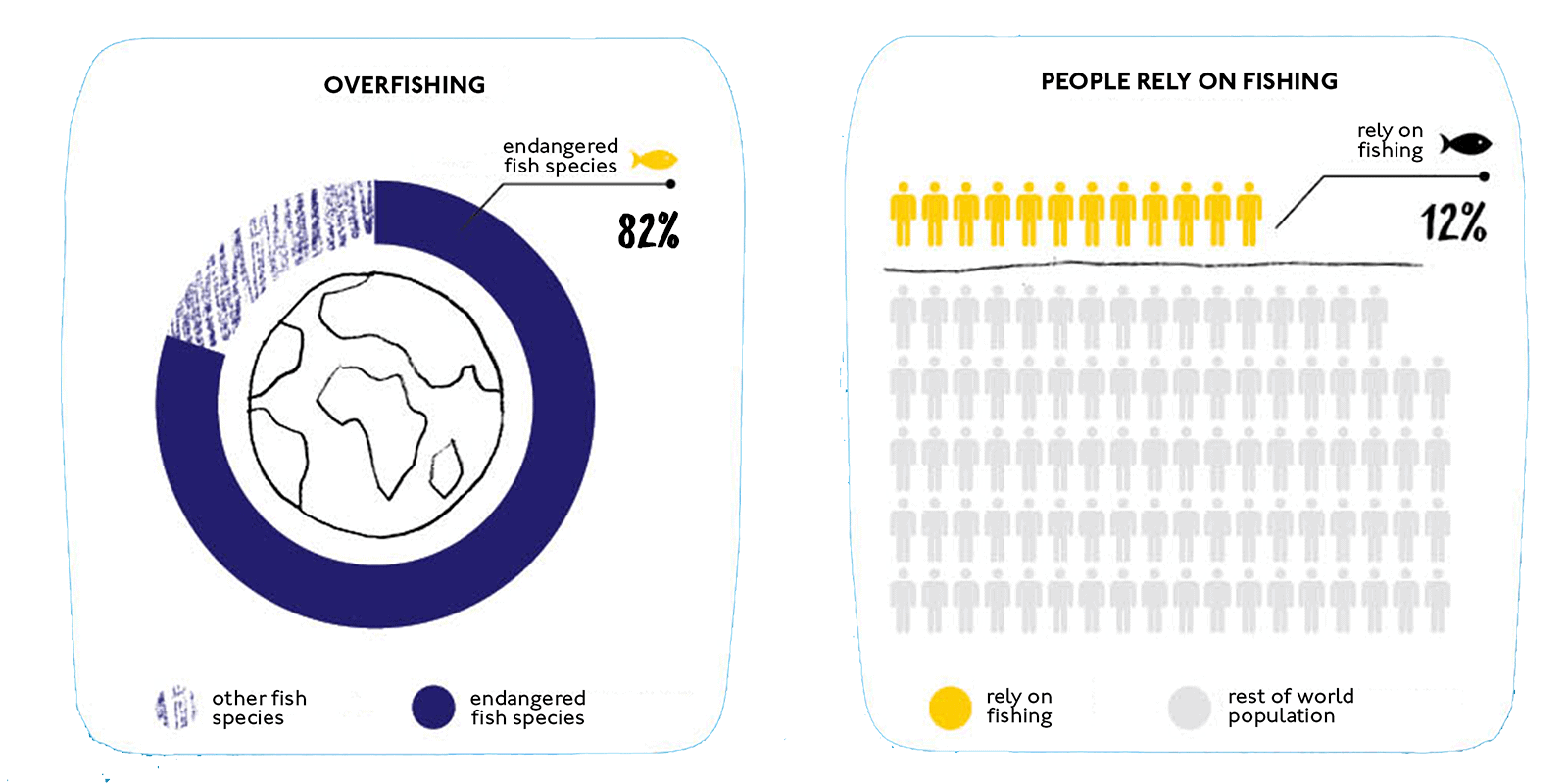 OVERFISHING

endangered fish species

82%

other fish species

endangered fish species

PEOPLE RELY ON FISHING

rely on fishing

12%

rely on fishing

rest of world population